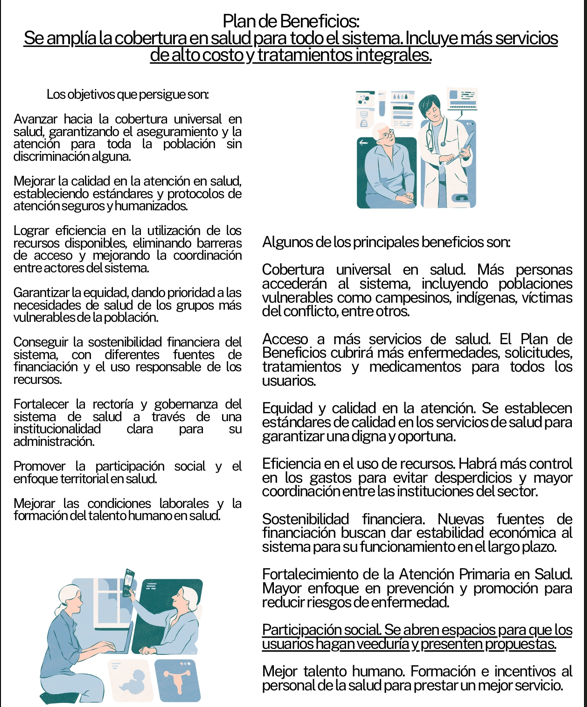 Plan de Beneficios:
Se amplía la cobertura en salud para todo el sistema. Incluye más servicios de alto costo y tratamientos integrales.

Los objetivos que persigue son:

Avanzar hacia la cobertura universal en salud, garantizando el aseguramiento y la atención para toda la población sin discriminación alguna.

Mejorar la calidad en la atención en salud, estableciendo estándares y protocolos de atención seguros y humanizados.

Lograr eficiencia en la utilización de los recursos disponibles, eliminando barreras de acceso y mejorando la coordinación entre actores del sistema.

Garantizar la equidad, dando prioridad a las necesidades de salud de los grupos más vulnerables de la población.

Conseguir la sostenibilidad financiera del sistema, con diferentes fuentes de financiación y el uso responsable de los recursos.

Fortalecer la rectoría y gobernanza del sistema de salud a través de una institucionalidad clara para su administración.

Promover la participación social y el enfoque territorial en salud.

Mejorar las condiciones laborales y la formación del talento humano en salud.

Algunos de los principales beneficios son:

Cobertura universal en salud. Más personas accederán al sistema, incluyendo poblaciones vulnerables como campesinos, indígenas, víctimas del conflicto, entre otros.

Acceso a más servicios de salud. El Plan de Beneficios cubrirá más enfermedades, solicitudes, tratamientos y medicamentos para todos los usuarios.

Equidad y calidad en la atención. Se establecen estándares de calidad en los servicios de salud para garantizar una digna y oportuna.

Eficiencia en el uso de recursos. Habrá más control en los gastos para evitar desperdicios y mayor coordinación entre las instituciones del sector.

Sostenibilidad financiera. Nuevas fuentes de financiación buscan dar estabilidad económica al sistema para su funcionamiento en el largo plazo.

Fortalecimiento de la Atención Primaria en Salud. Mayor enfoque en prevención y promoción para reducir riesgos de enfermedad.

Participación social. Se abren espacios para que los usuarios hagan veeduría y presenten propuestas.

Mejor talento humano. Formación e incentivos al personal de la salud para prestar un mejor servicio.